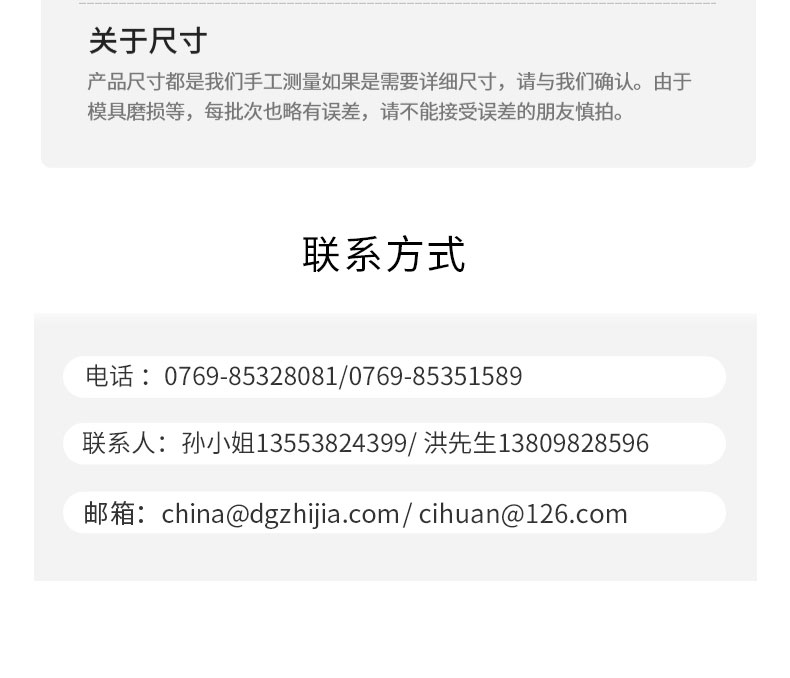 关于尺寸

产品尺寸都是我们手工测量如果是需要详细尺寸，请与我们确认。由于模具磨损等，每批次也略有误差，请不能接受误差的朋友慎拍。

联系方式

电话：0769-85328081/0769-85351589

联系人：孙小姐13553824399/ 洪先生13809828596

邮箱：china@dgzhijia.com/ cihuan@126.com